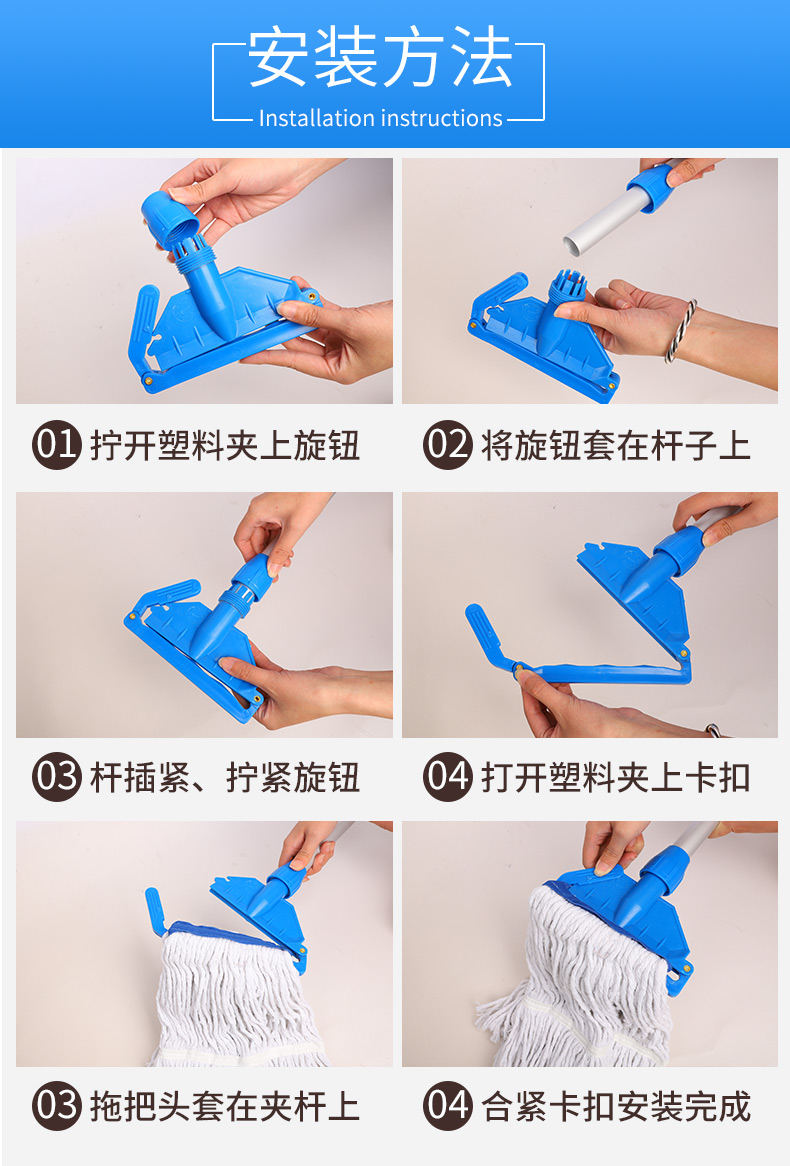 安装方法

Installation instructions

01 拧开塑料夹上旋钮

02 将旋钮套在杆子上

03 杆插紧、拧紧旋钮

04 打开塑料夹上卡扣

03 拖把头套在夹杆上

04 合紧卡扣安装完成