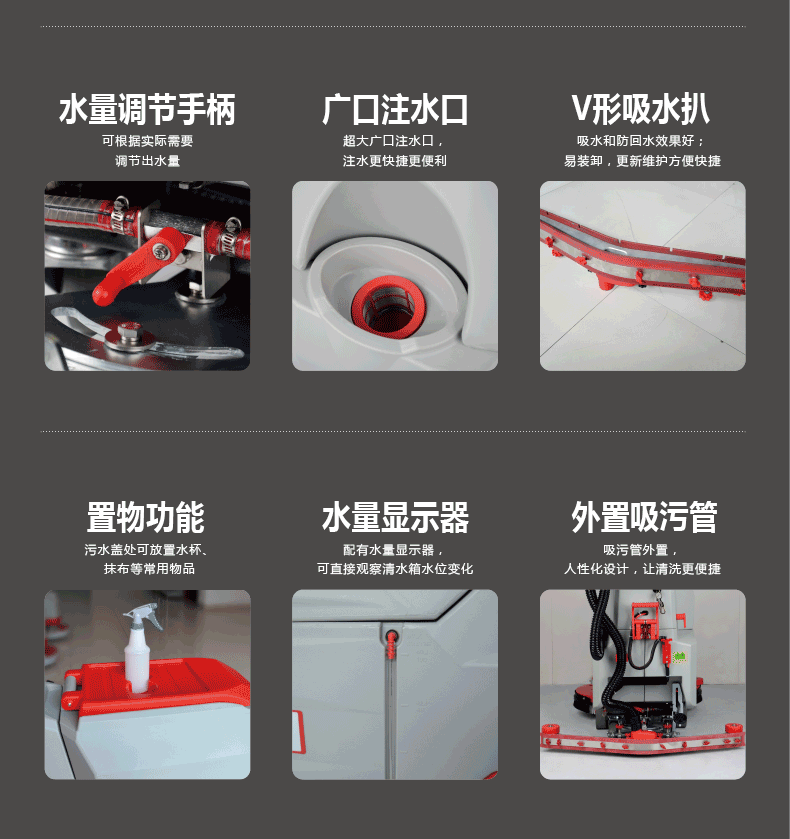 水量调节手柄
可根据实际需要
调节出水量

广口注水口
超大广口注水口，
注水更快捷更便利

V形吸水扒
吸水和防回水效果好；
易装卸，更新维护方便快捷

置物功能
污水盖处可放置水杯、
抹布等常用物品

水量显示器
配有水量显示器，
可直接观察清水箱水位变化

外置吸污管
吸污管外置，
人性化设计，让清洗更便捷