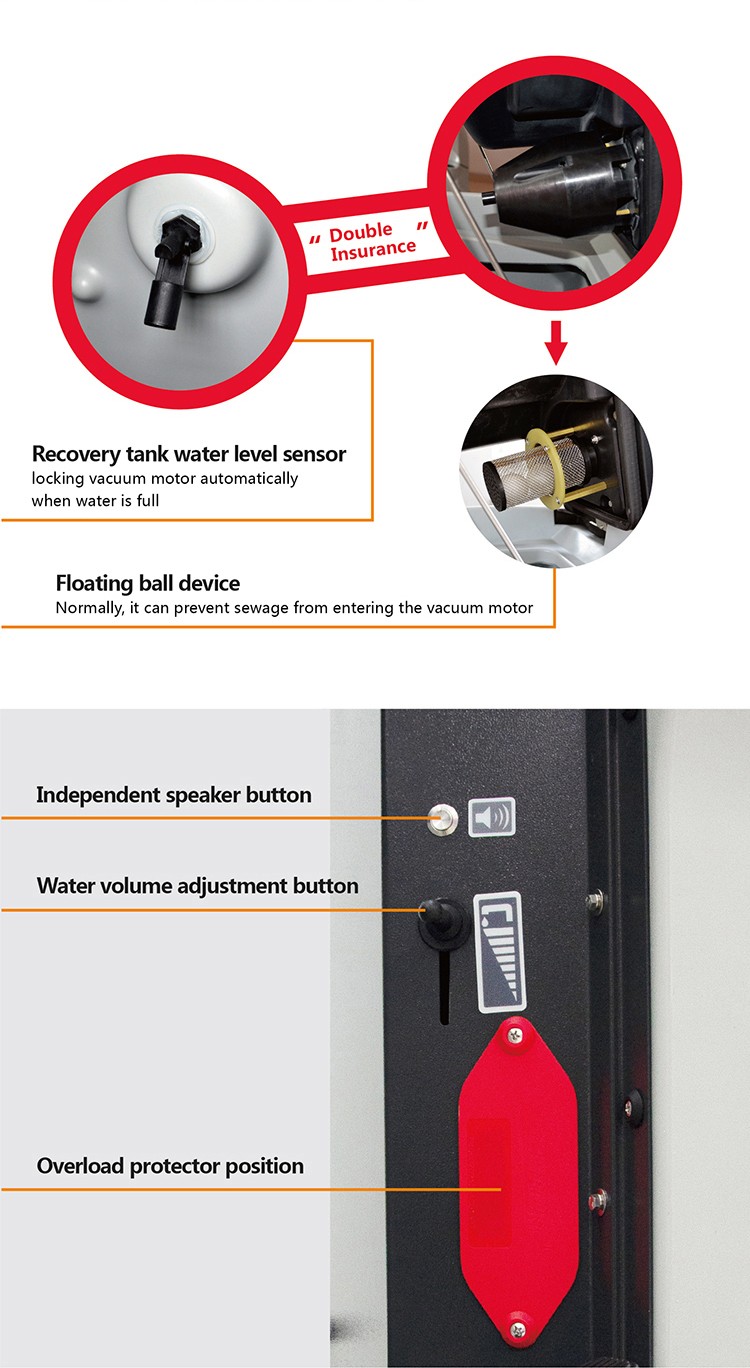 " Double Insurance "

Recovery tank water level sensor
locking vacuum motor automatically when water is full

Floating ball device
Normally, it can prevent sewage from entering the vacuum motor

Independent speaker button

Water volume adjustment button

Overload protector position