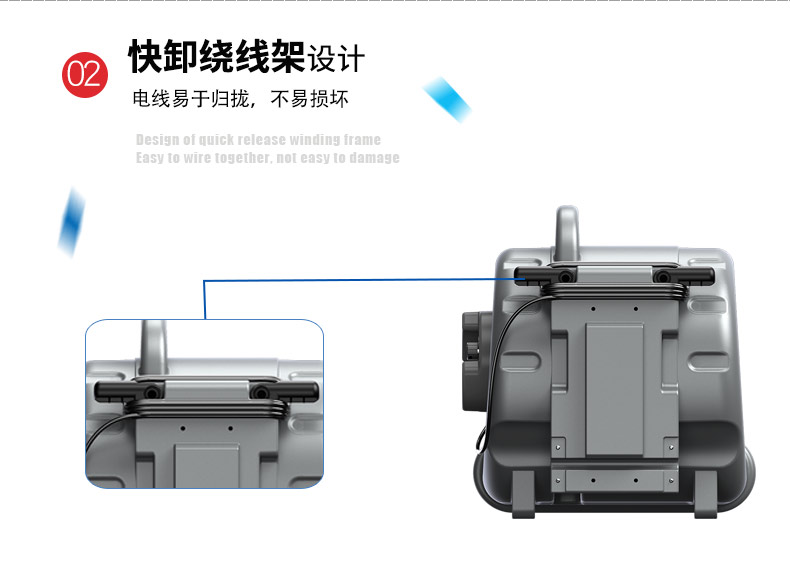 02 快卸绕线架设计

电线易于归拢，不易损坏

Design of quick release winding frame
Easy to wire together, not easy to damage