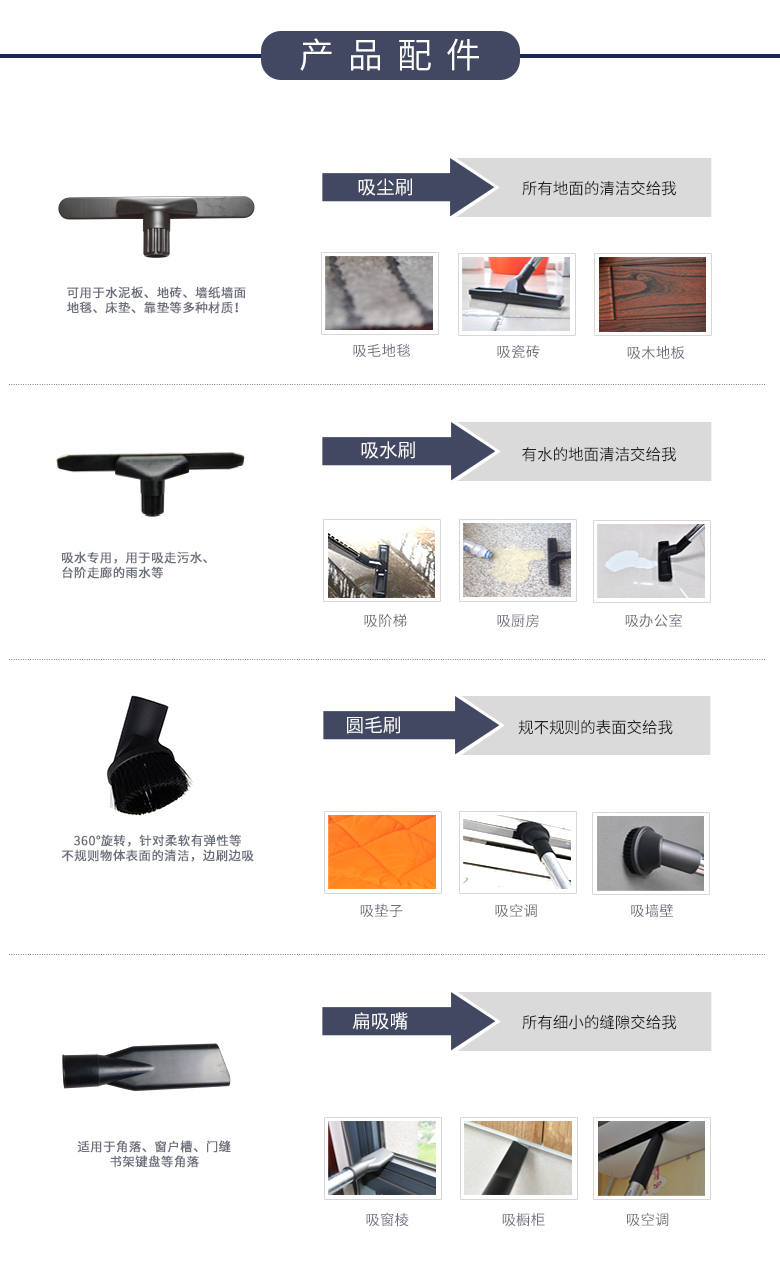 产品配件

吸尘刷

所有地面的清洁交给我

可用于水泥板、地砖、墙纸墙面地毯、床垫、靠垫等多种材质！

吸毛地毯

吸瓷砖

吸木地板

吸水刷

有水的地面清洁交给我

吸水专用，用于吸走污水、台阶走廊的雨水等

吸阶梯

吸厨房

吸办公室

圆毛刷

规不规则的表面交给我

360°旋转，针对柔软有弹性等不规则物体表面的清洁，边刷边吸

吸垫子

吸空调

吸墙壁

扁吸嘴

所有细小的缝隙交给我

适用于角落、窗户槽、门缝书架键盘等角落

吸窗棱

吸橱柜

吸空调