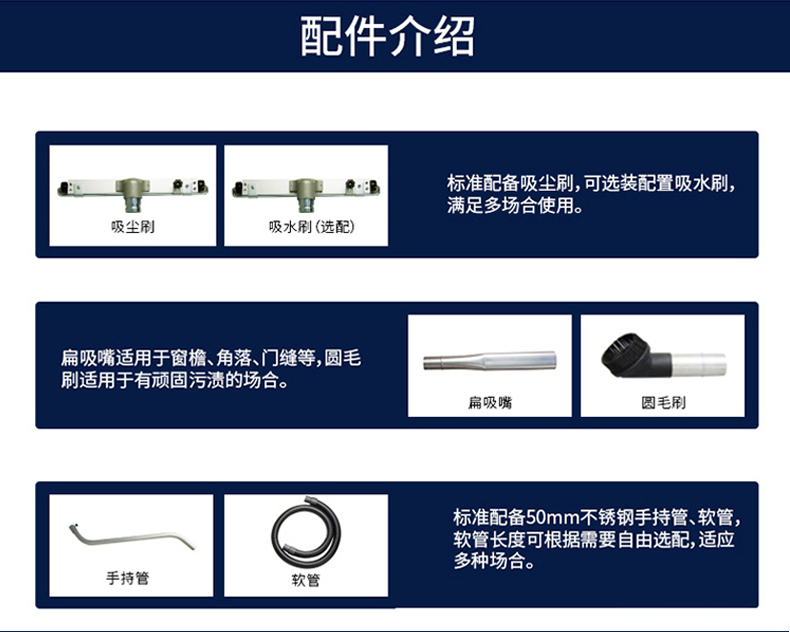 配件介绍

吸尘刷

吸水刷（选配）

标准配备吸尘刷，可选装配置吸水刷，满足多场合使用。

扁吸嘴适用于窗檐、角落、门缝等，圆毛刷适用于有顽固污渍的场合。

扁吸嘴

圆毛刷

手持管

软管

标准配备50mm不锈钢手持管、软管，软管长度可根据需要自由选配，适应多种场合。