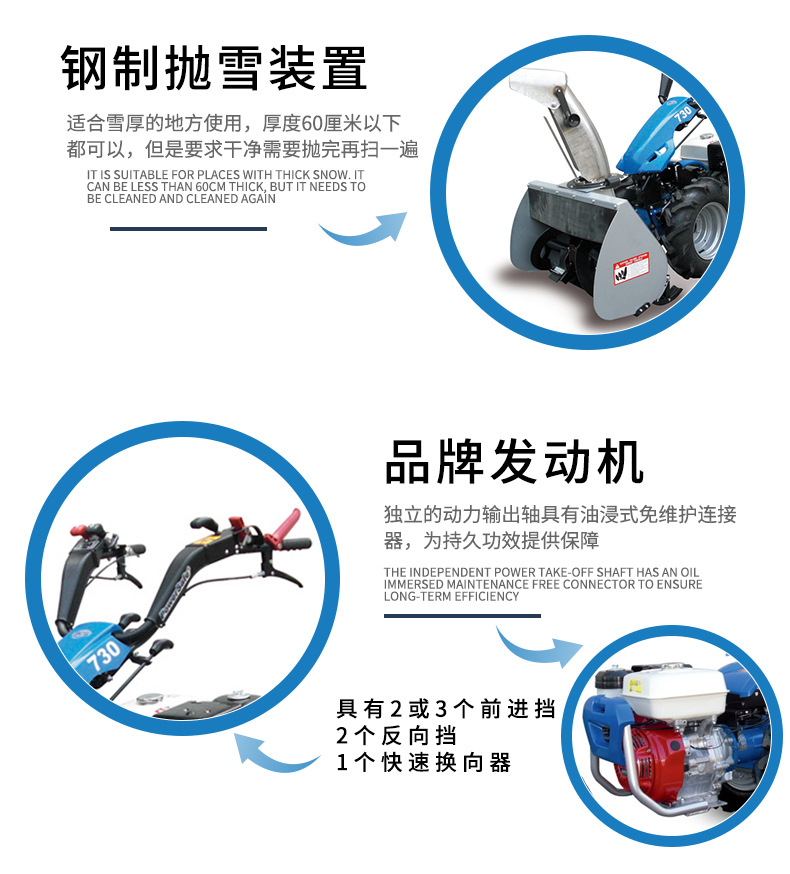 钢制抛雪装置

适合雪厚的地方使用，厚度60厘米以下都可以，但是要求干净需要抛完再扫一遍

IT IS SUITABLE FOR PLACES WITH THICK SNOW. IT CAN BE LESS THAN 60CM THICK, BUT IT NEEDS TO BE CLEANED AND CLEANED AGAIN

730

品牌发动机

独立的动力输出轴具有油浸式免维护连接器，为持久功效提供保障

THE INDEPENDENT POWER TAKE-OFF SHAFT HAS AN OIL IMMERSED MAINTENANCE FREE CONNECTOR TO ENSURE LONG-TERM EFFICIENCY

730

具有2或3个前进挡
2个反向挡
1个快速换向器