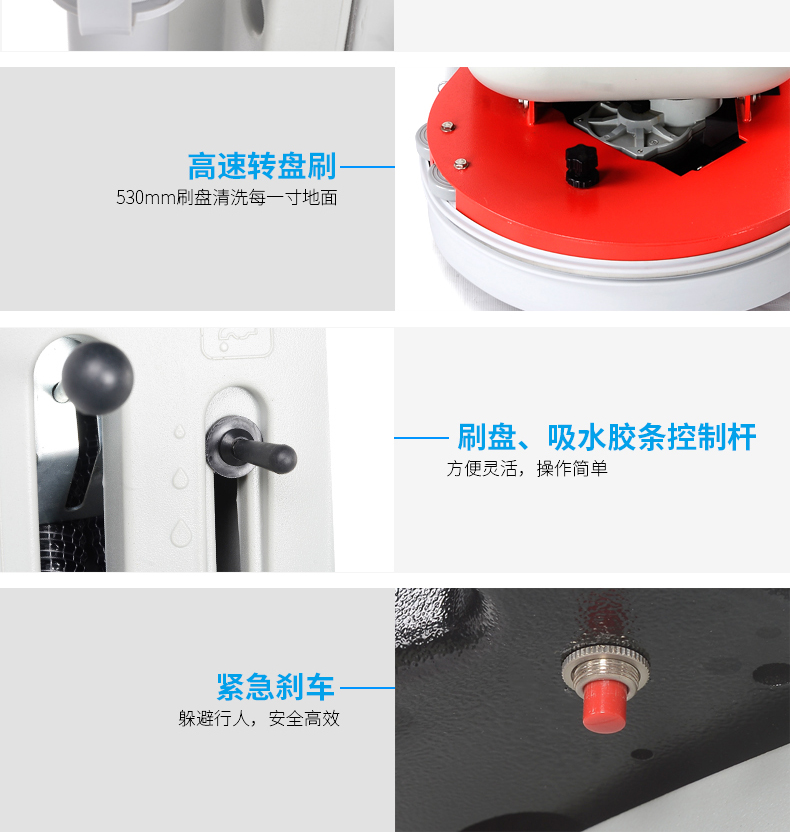 高速转盘刷

530mm刷盘清洗每一寸地面

刷盘、吸水胶条控制杆

方便灵活，操作简单

紧急刹车

躲避行人，安全高效