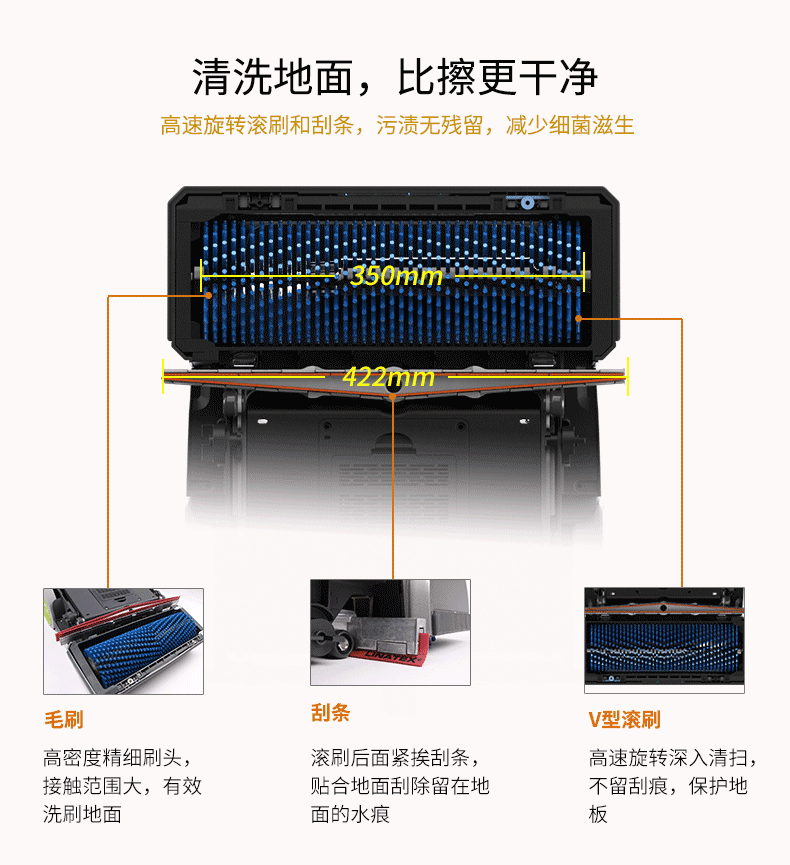 清洗地面，比擦更干净

高速旋转滚刷和刮条，污渍无残留，减少细菌滋生

350mm

422mm

LINATEX

毛刷

高密度精细刷头，接触范围大，有效洗刷地面

刮条

滚刷后面紧挨刮条，贴合地面刮除留在地面的水痕

V型滚刷

高速旋转深入清扫，不留刮痕，保护地板