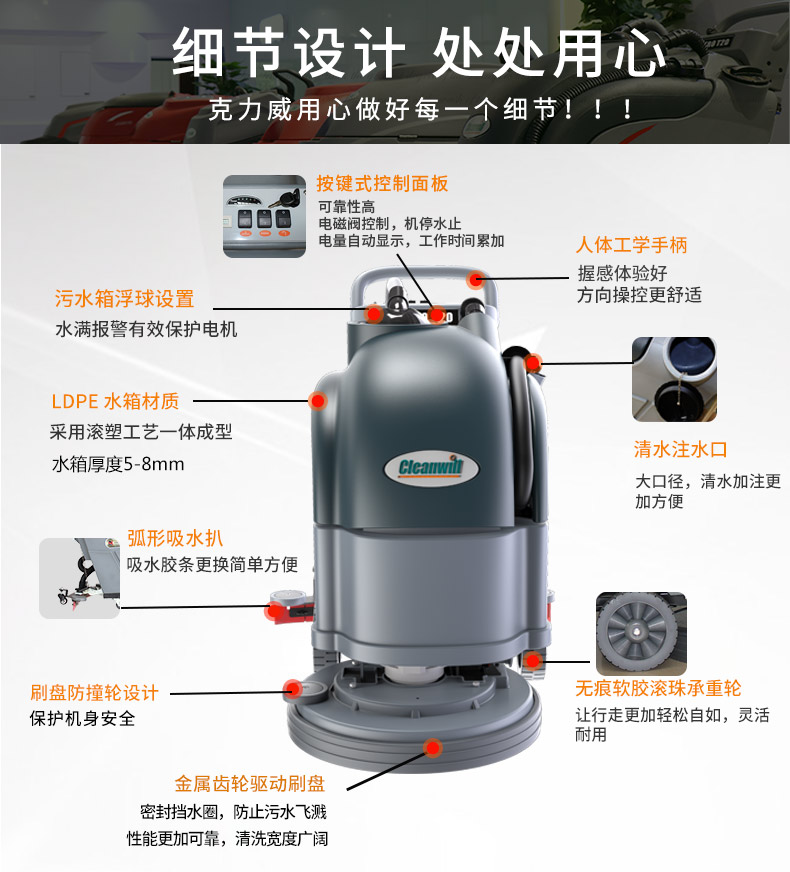 细节设计 处处用心

克力威用心做好每一个细节！！！

按键式控制面板
可靠性高
电磁阀控制，机停水止
电量自动显示，工作时间累加

人体工学手柄
握感体验好
方向操控更舒适

污水箱浮球设置
水满报警有效保护电机

LDPE 水箱材质
采用滚塑工艺一体成型
水箱厚度5-8mm

Cleanwill

清水注水口
大口径，清水加注更加方便

弧形吸水扒
吸水胶条更换简单方便

无痕软胶滚珠承重轮
让行走更加轻松自如，灵活耐用

刷盘防撞轮设计
保护机身安全

金属齿轮驱动刷盘
密封挡水圈，防止污水飞溅
性能更加可靠，清洗宽度广阔