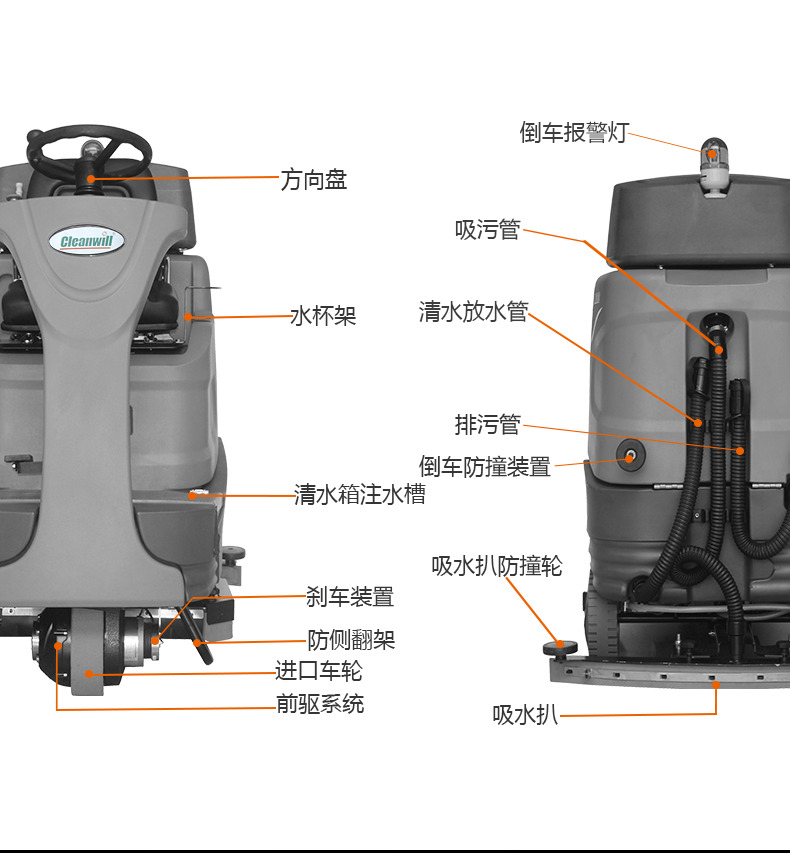 Cleanwill

方向盘

水杯架

清水箱注水槽

刹车装置

防侧翻架

进口车轮

前驱系统

倒车报警灯

吸污管

清水放水管

排污管

倒车防撞装置

吸水扒防撞轮

吸水扒